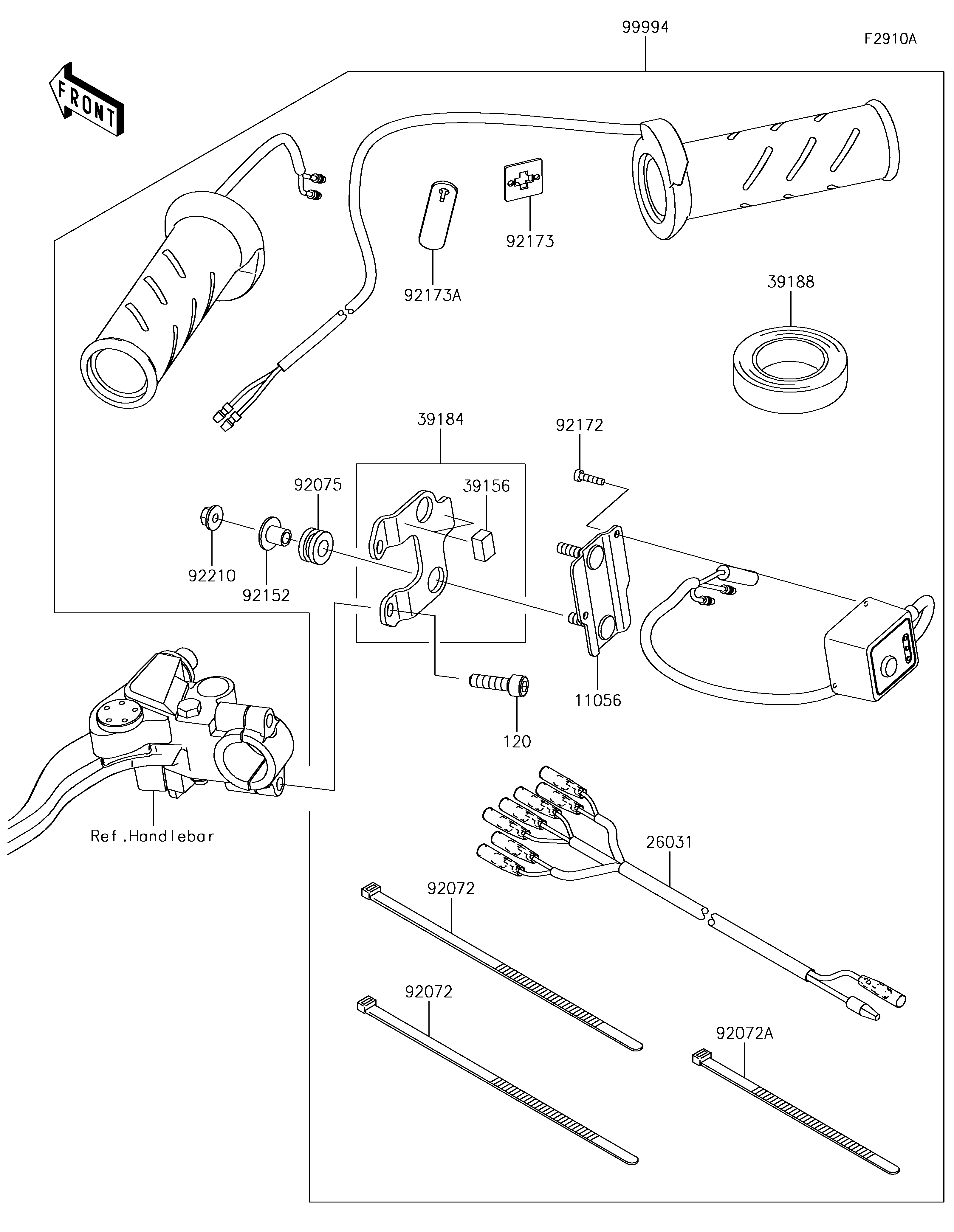 99994

F2910A

FRONT

92173

92173A

39188

39184

92172

92075

39156

92210

92152

11056

120

Ref.Handlebar

26031

92072

92072

92072A