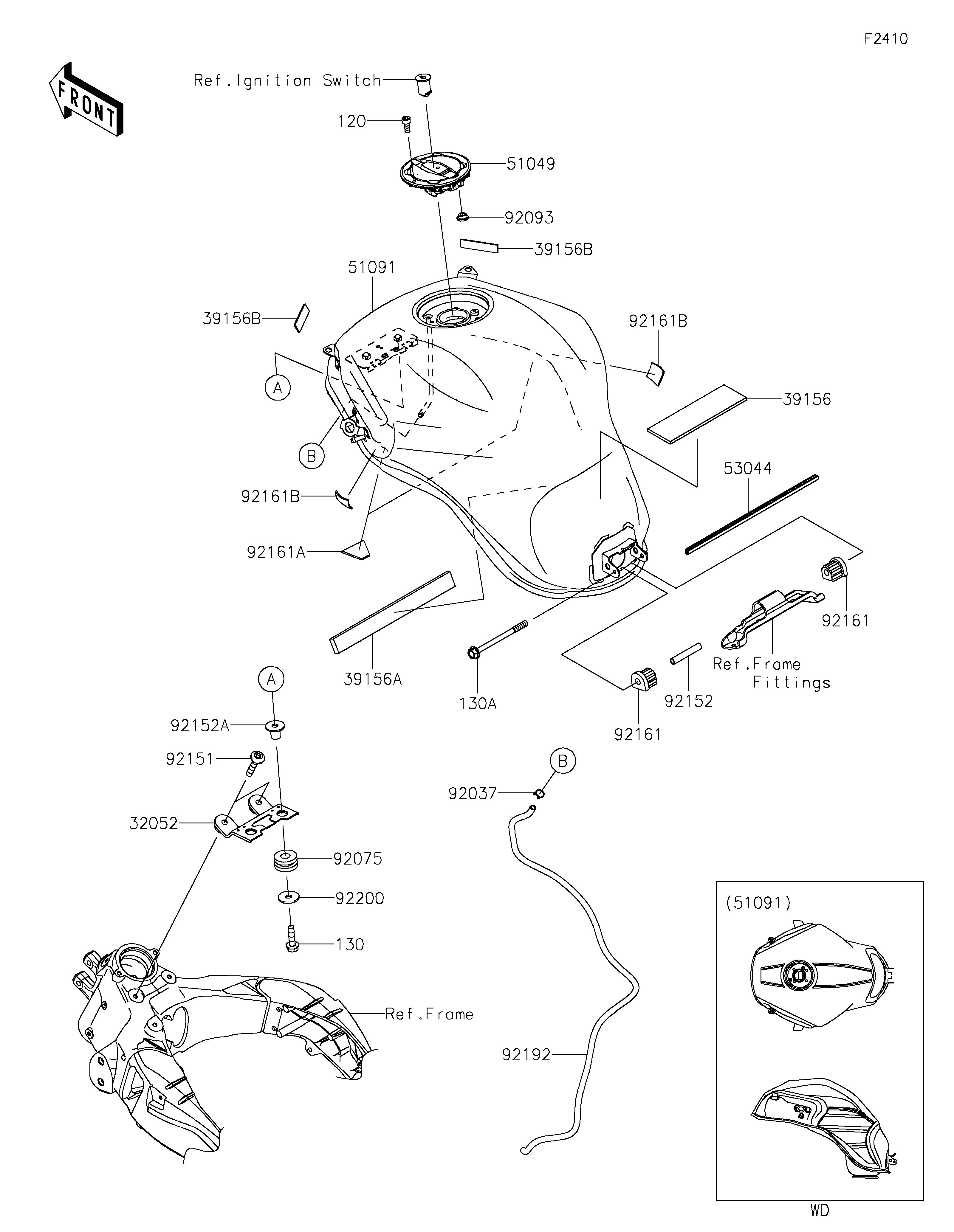 F2410

FRONT

Ref.Ignition Switch

120

51049

92093

39156B

51091

39156B

92161B

A

39156

B

53044

92161B

92161A

92161

Ref.Frame Fittings

39156A

130A

92152

92161

A

92152A

92151

32052

92075

92200

130

B

92037

Ref.Frame

92192

(51091)

WD