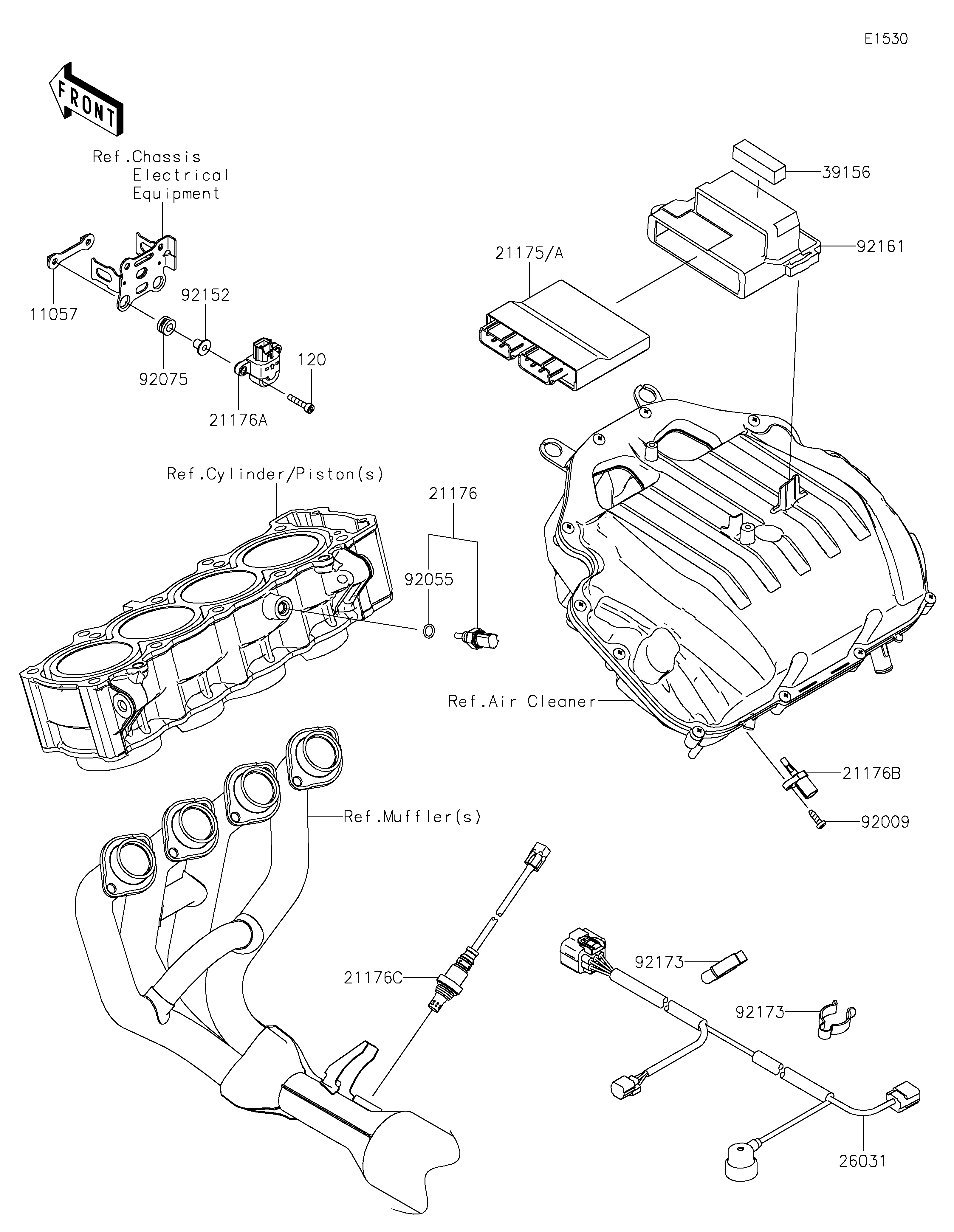 E1530

FRONT

Ref.Chassis Electrical Equipment

39156

92161

21175/A

11057

92152

92075

120

21176A

Ref.Cylinder/Piston(s)

21176

92055

Ref.Air Cleaner

21176B

92009

Ref.Muffler(s)

21176C

92173

92173

26031