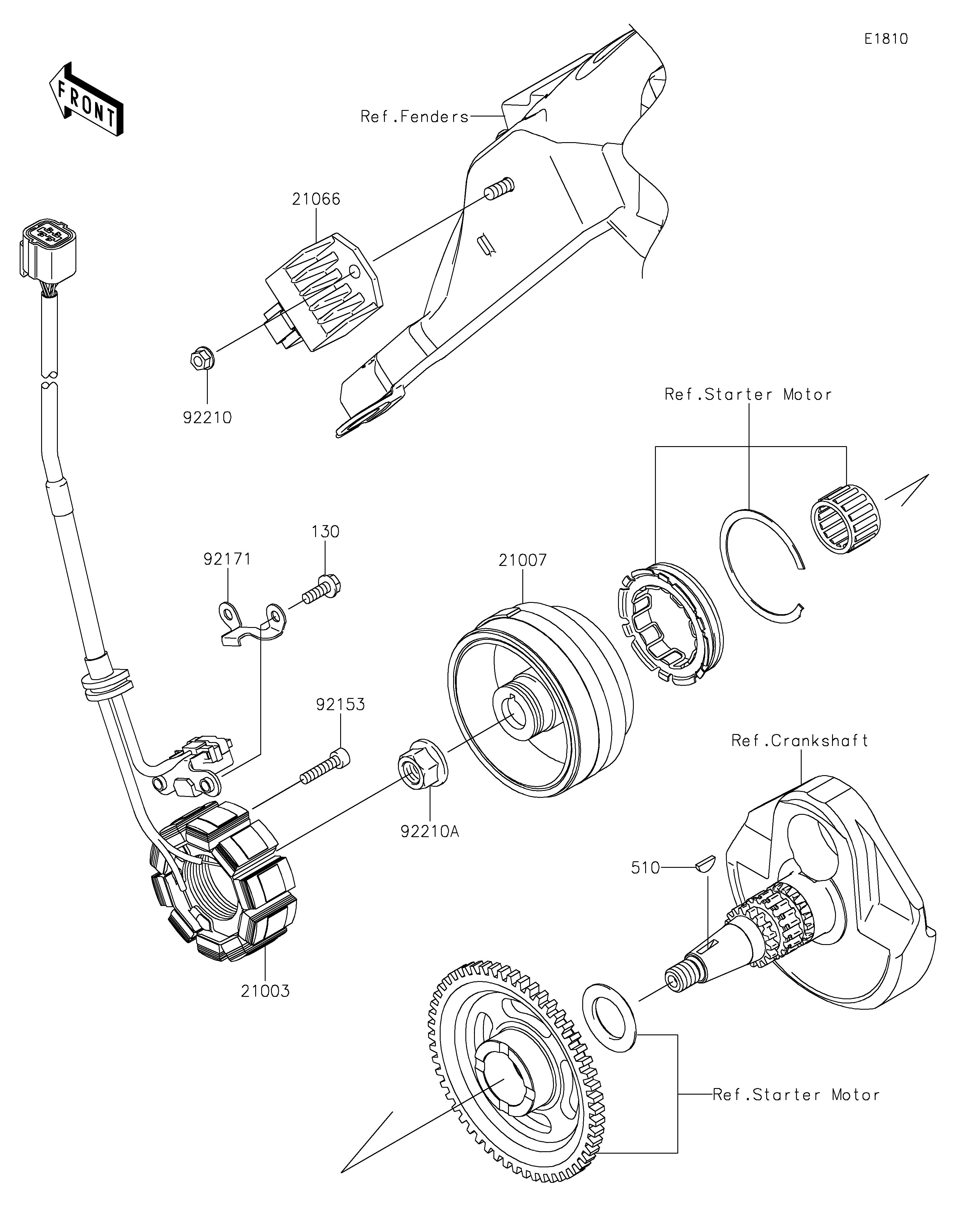 E1810

FRONT

Ref.Fenders

21066

92210

Ref.Starter Motor

130

92171

21007

92153

Ref.Crankshaft

92210A

510

21003

Ref.Starter Motor