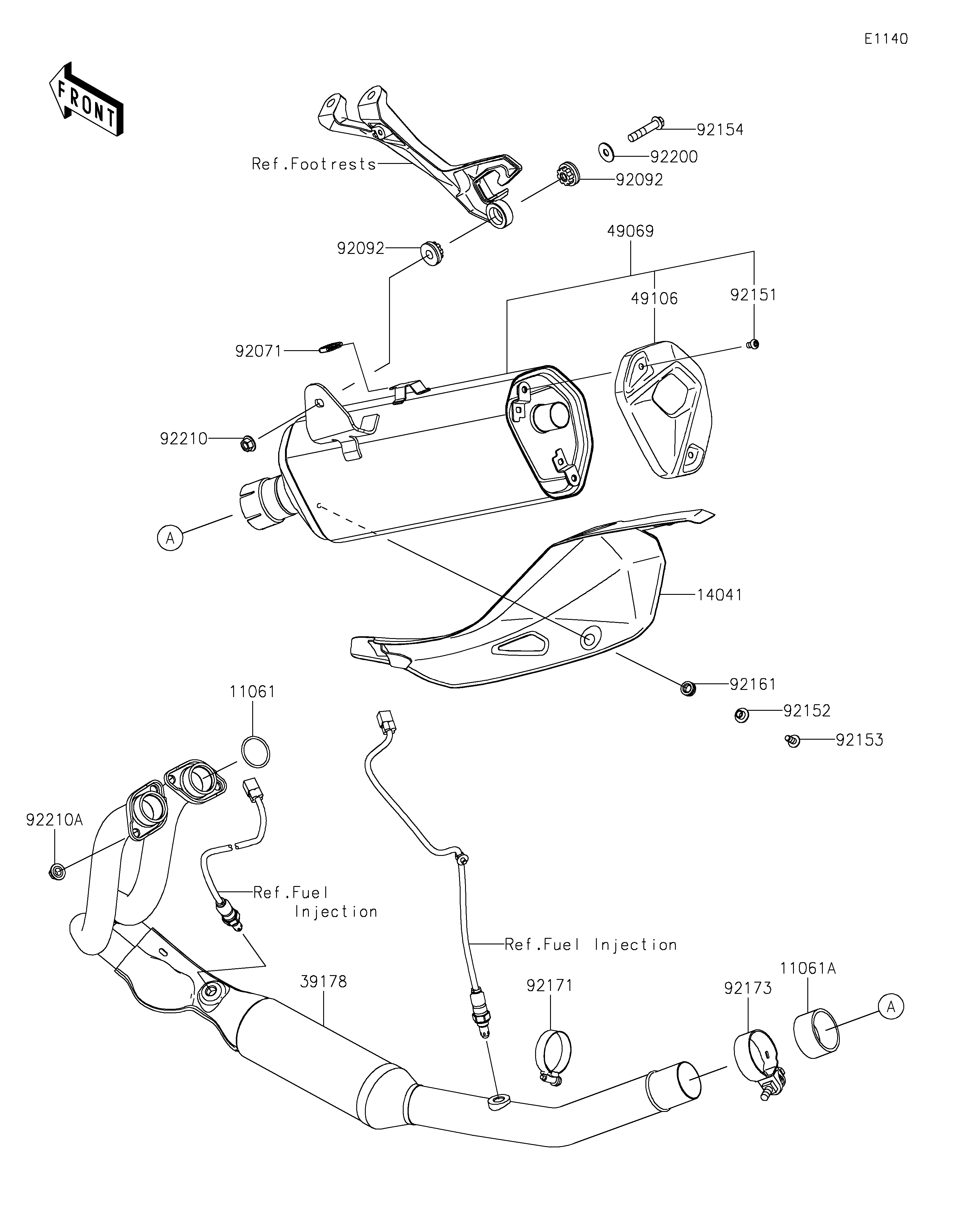 E1140

FRONT

Ref.Footrests

92154

92200

92092

92092

49069

49106

92151

92071

92210

A

14041

92161

92152

92153

11061

92210A

Ref.Fuel Injection

Ref.Fuel Injection

39178

92171

92173

11061A

A