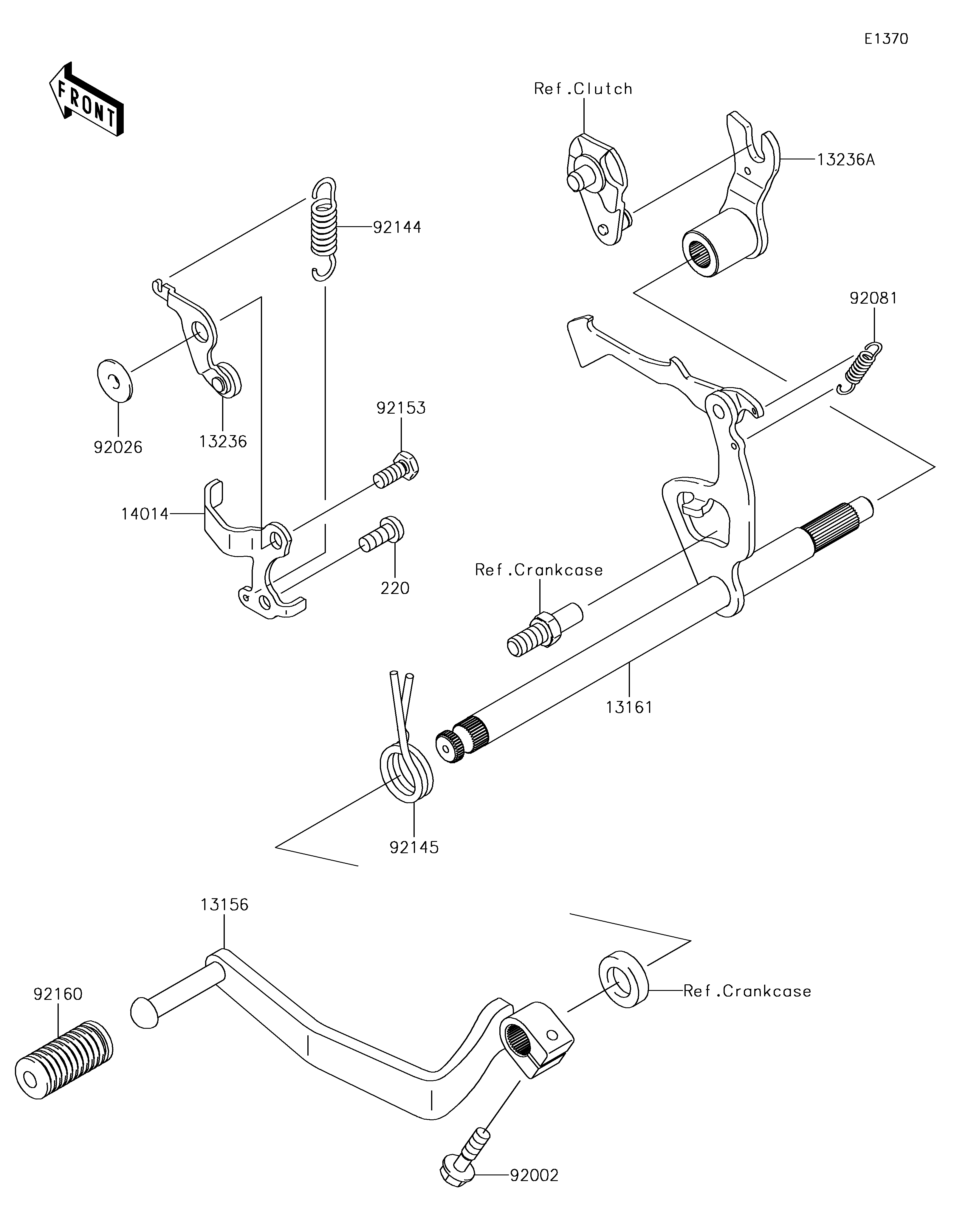 E1370

FRONT

Ref.Clutch

13236A

92144

92081

92026

13236

92153

14014

220

Ref.Crankcase

13161

92145

13156

92160

Ref.Crankcase

92002