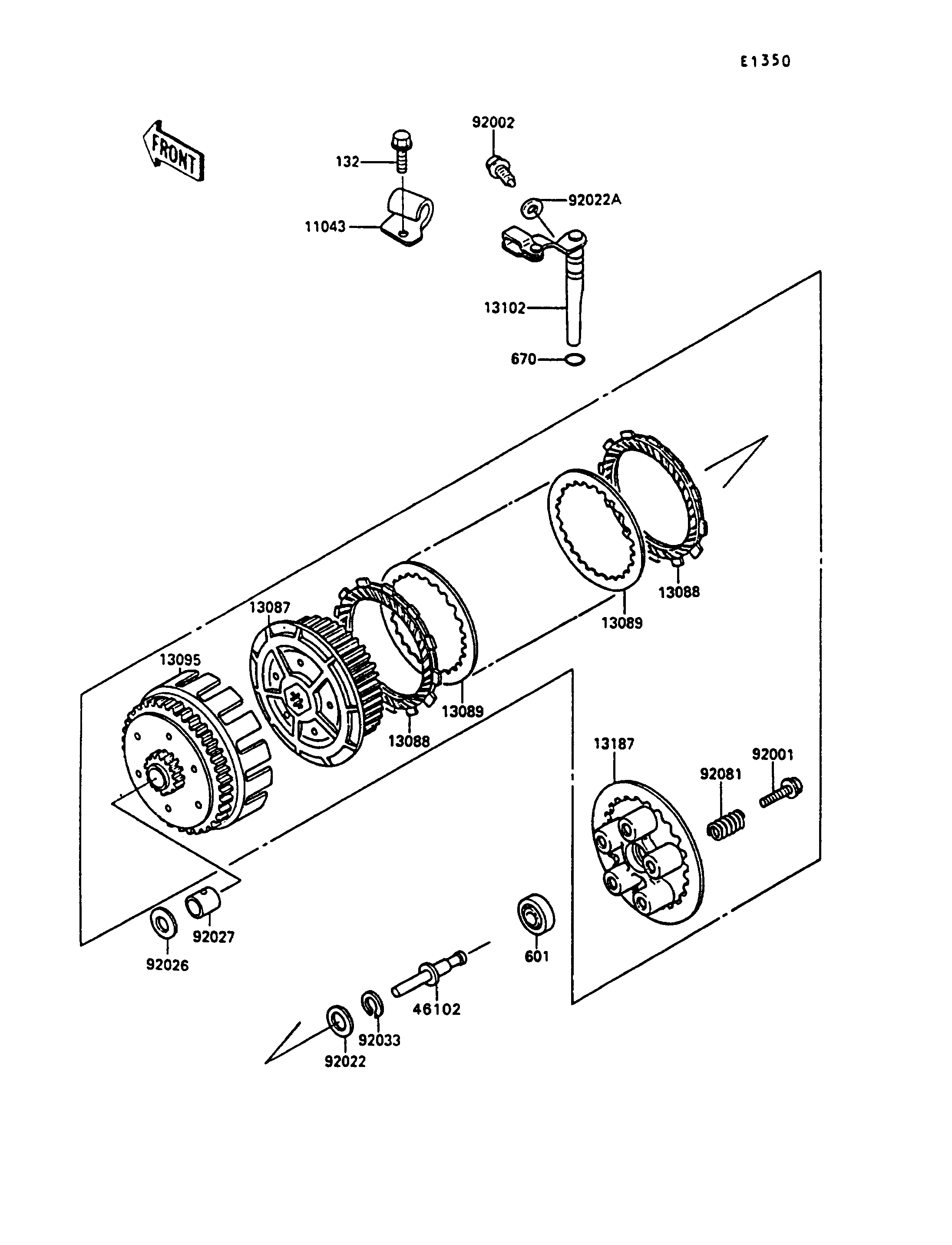 E1350

FRONT

92002

132

92022A

11043

13102

670

13088

13089

13087

13095

13089

13088

13187

92001

92081

92027

92026

601

46102

92033

92022