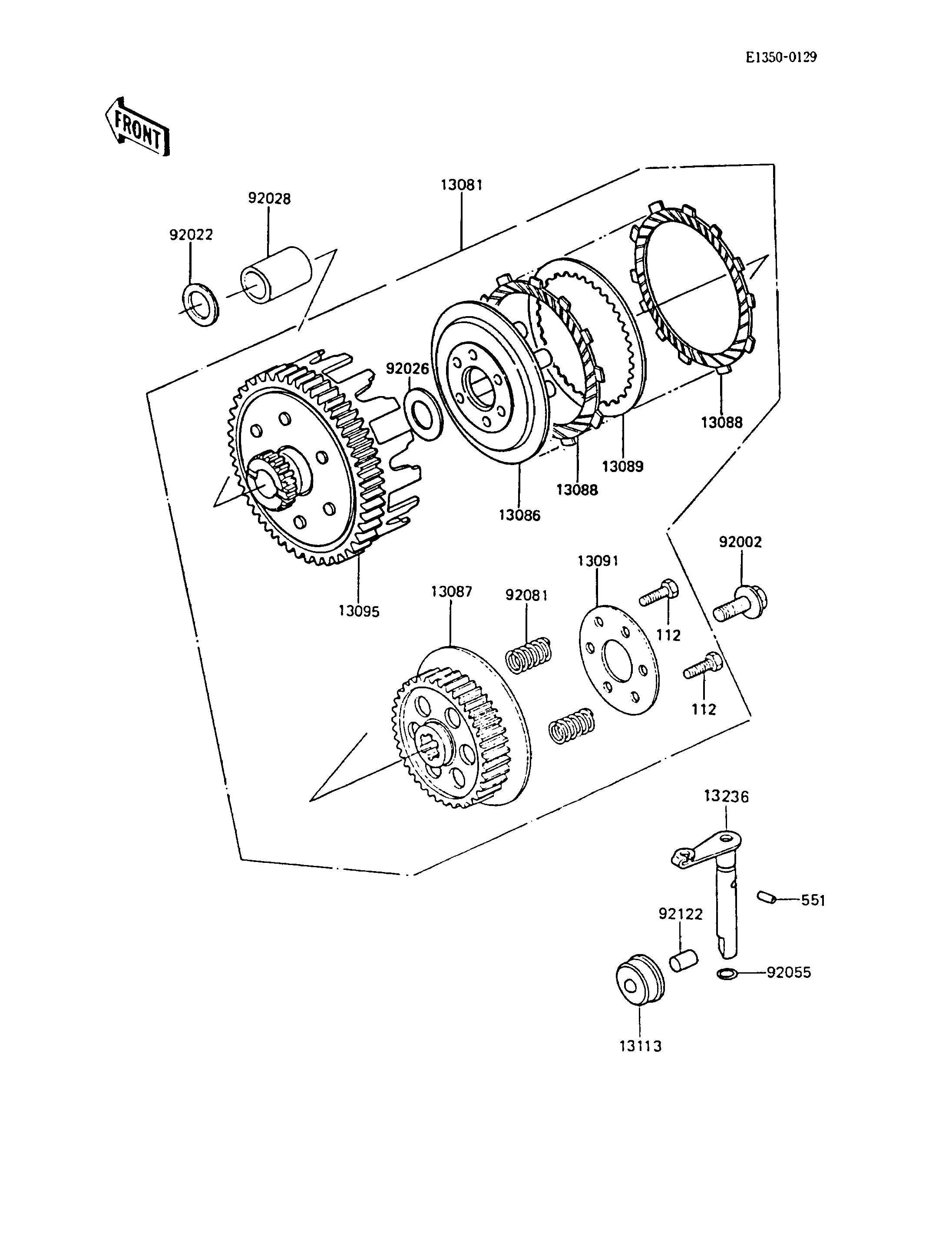 E1350-0129

FRONT

13081

92028

92022

92026

13088

13089

13088

13086

13095

92002

13091

13087

92081

112

112

13236

551

92122

92055

13113