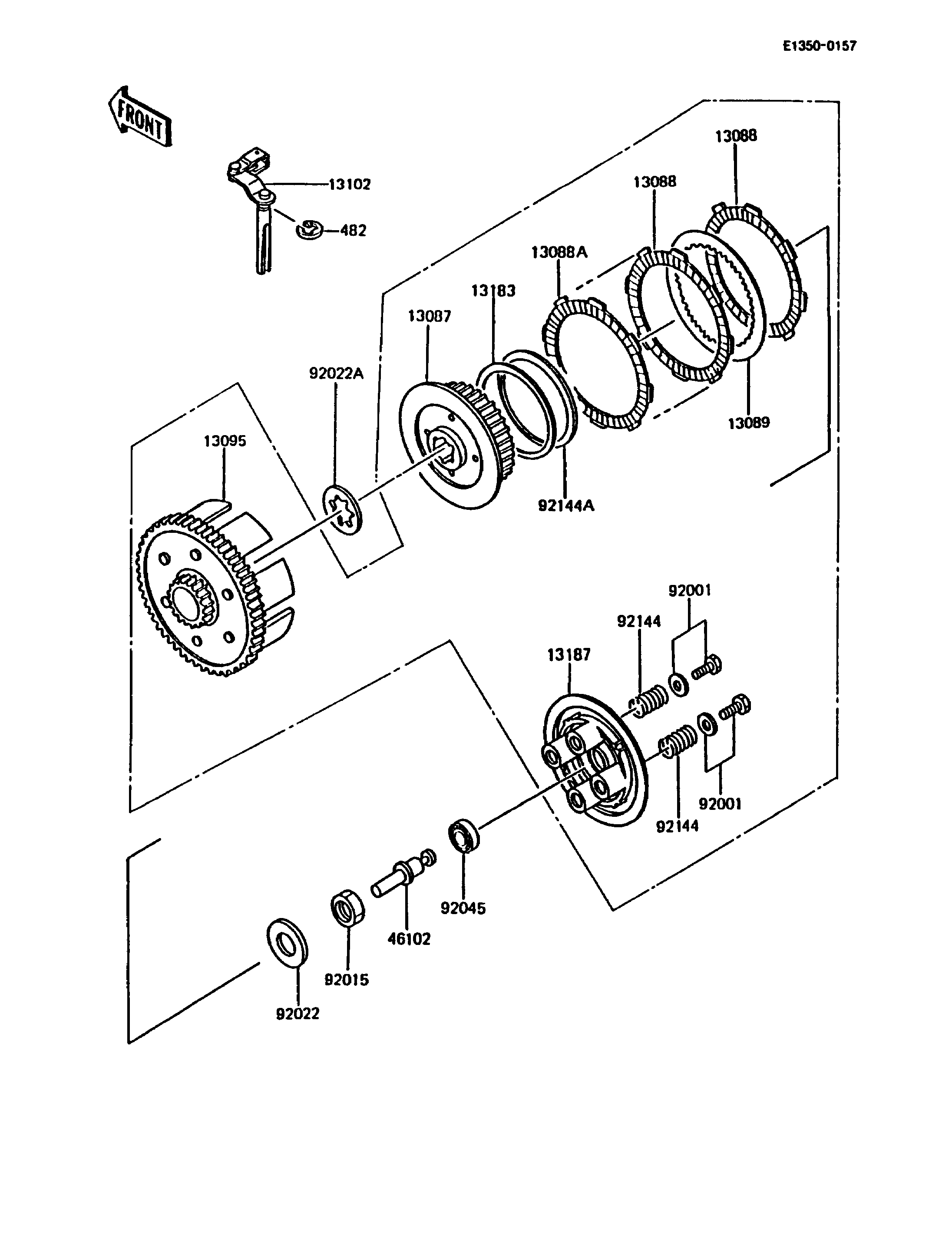 E1350-0157

FRONT

13102

482

13088

13088

13088A

13183

13087

92022A

13095

13089

92144A

92001

92144

13187

92001

92144

92045

46102

92015

92022