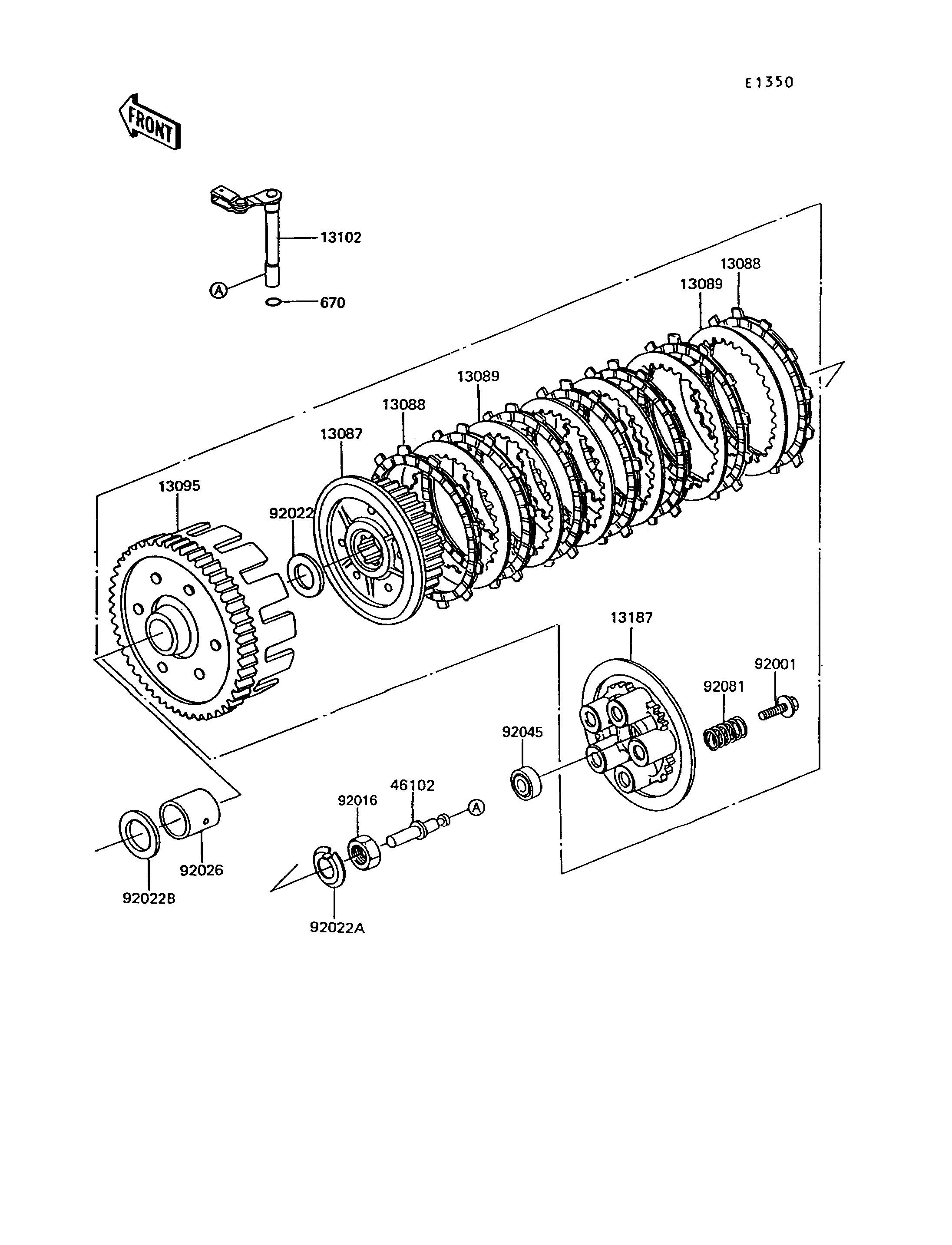 E1350

FRONT

13102

Ⓐ

670

13088

13089

13089

13088

13087

13095

92022

13187

92001

92081

92045

46102

92016

Ⓐ

92026

92022B

92022A