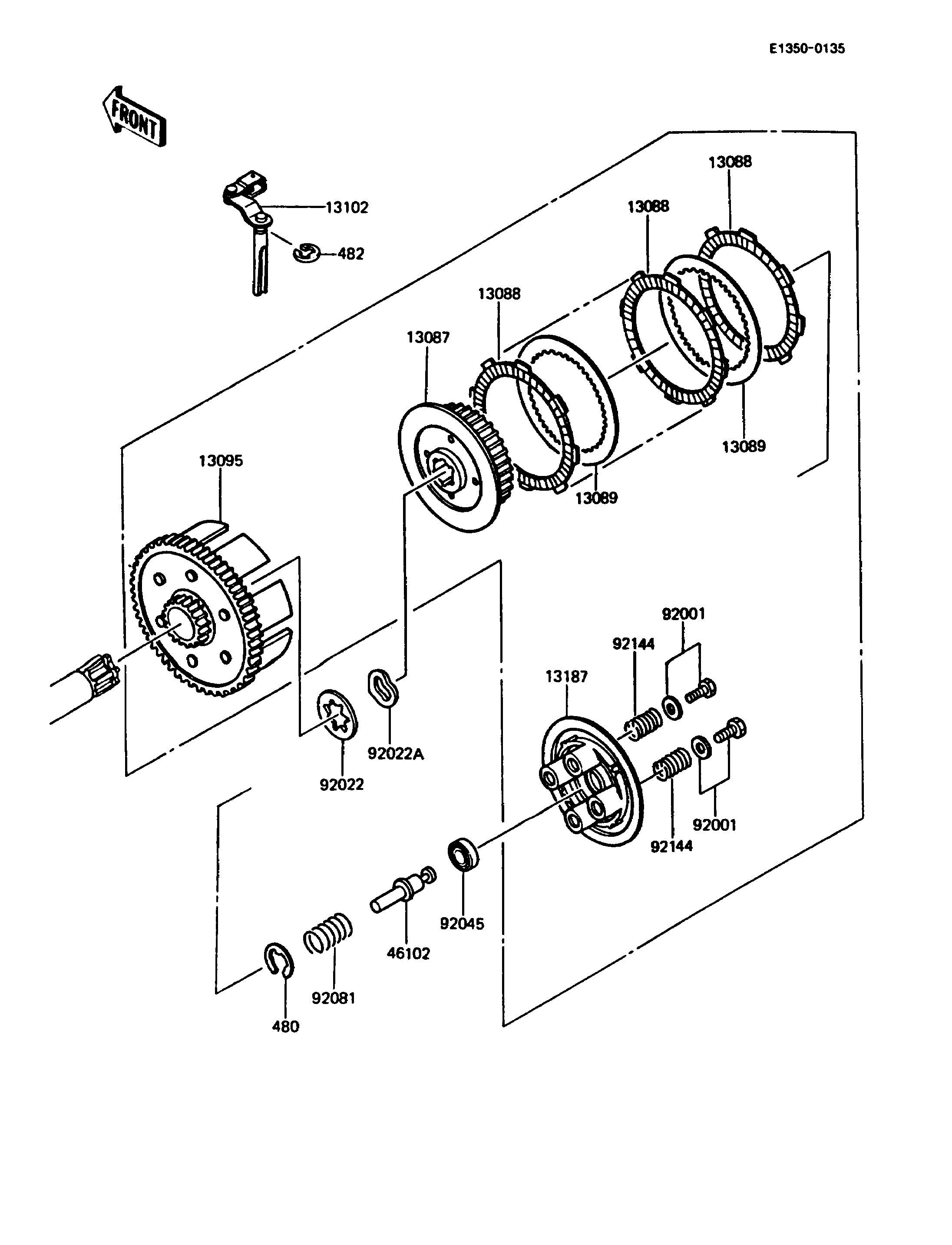 E1350-0135

FRONT

13102

482

13088

13088

13088

13087

13089

13089

13095

92001

92144

13187

92022A

92022

92001

92144

92045

46102

92081

480